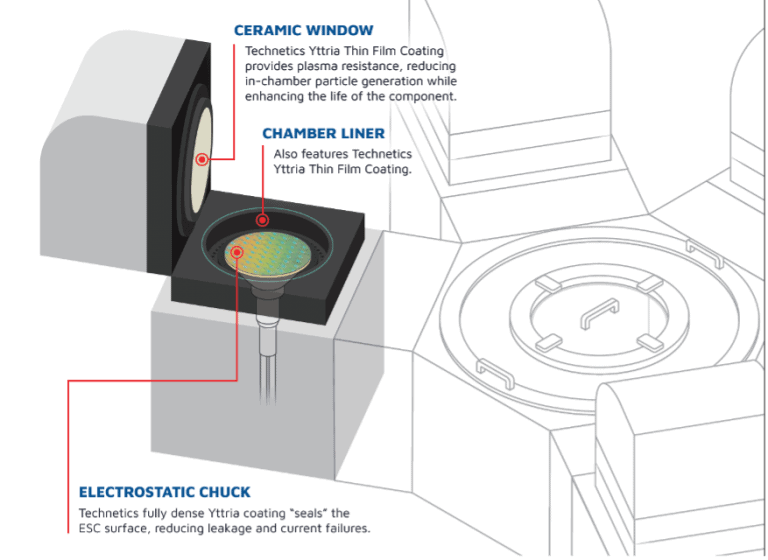 CERAMIC WINDOW

Technetics Yttria Thin Film Coating provides plasma resistance, reducing in-chamber particle generation while enhancing the life of the component.

CHAMBER LINER

Also features Technetics Yttria Thin Film Coating.

ELECTROSTATIC CHUCK

Technetics fully dense Yttria coating "seals" the ESC surface, reducing leakage and current failures.